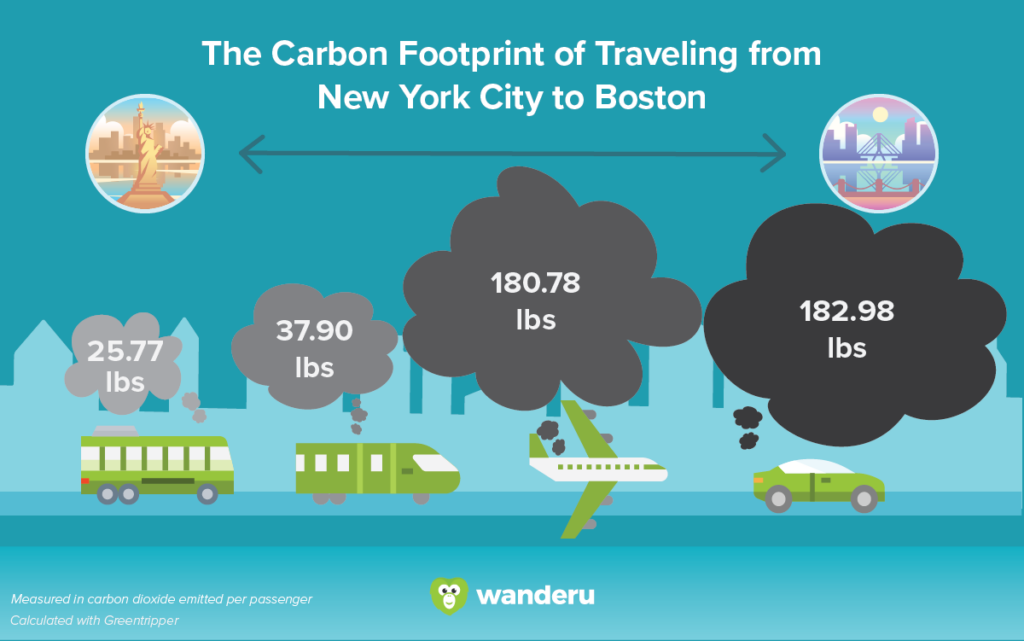 The Carbon Footprint of Traveling from New York City to Boston

25.77 lbs

37.90 lbs

180.78 lbs

182.98 lbs

Measured in carbon dioxide emitted per passenger
Calculated with Greentripper

wanderu