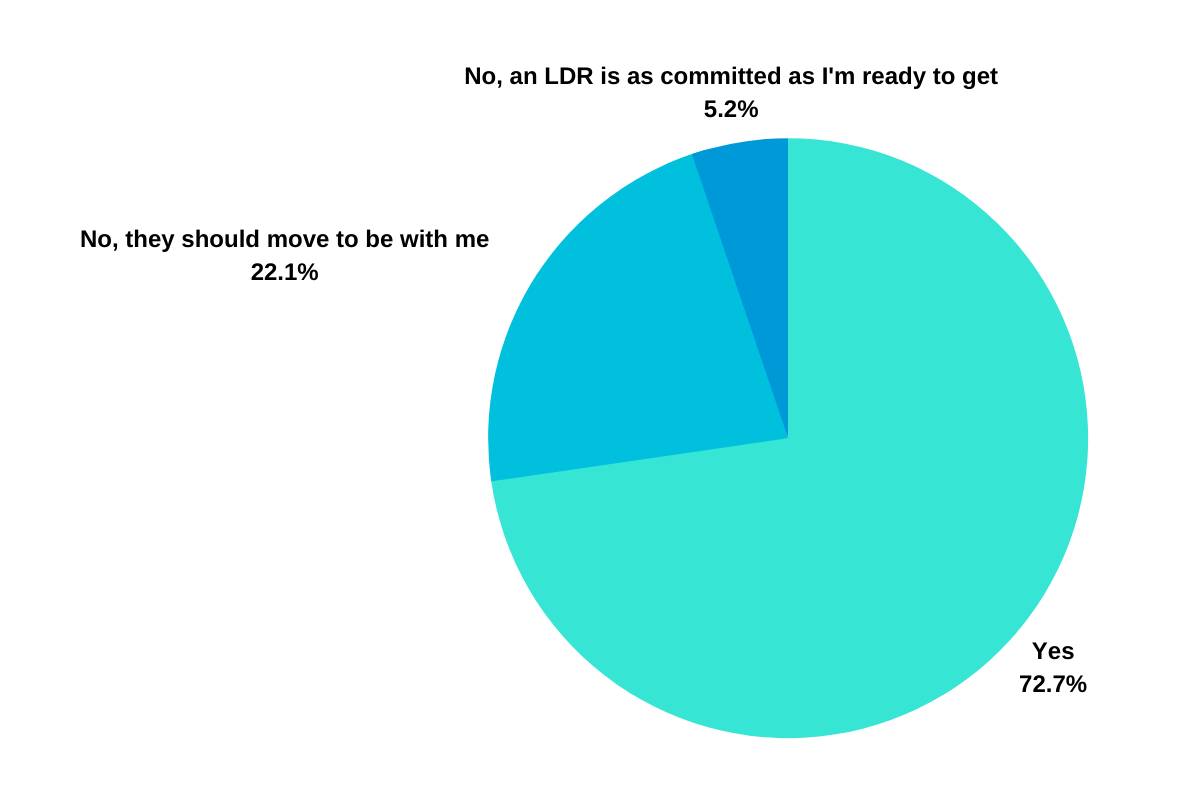 No, an LDR is as committed as I'm ready to get
5.2%

No, they should move to be with me
22.1%

Yes
72.7%